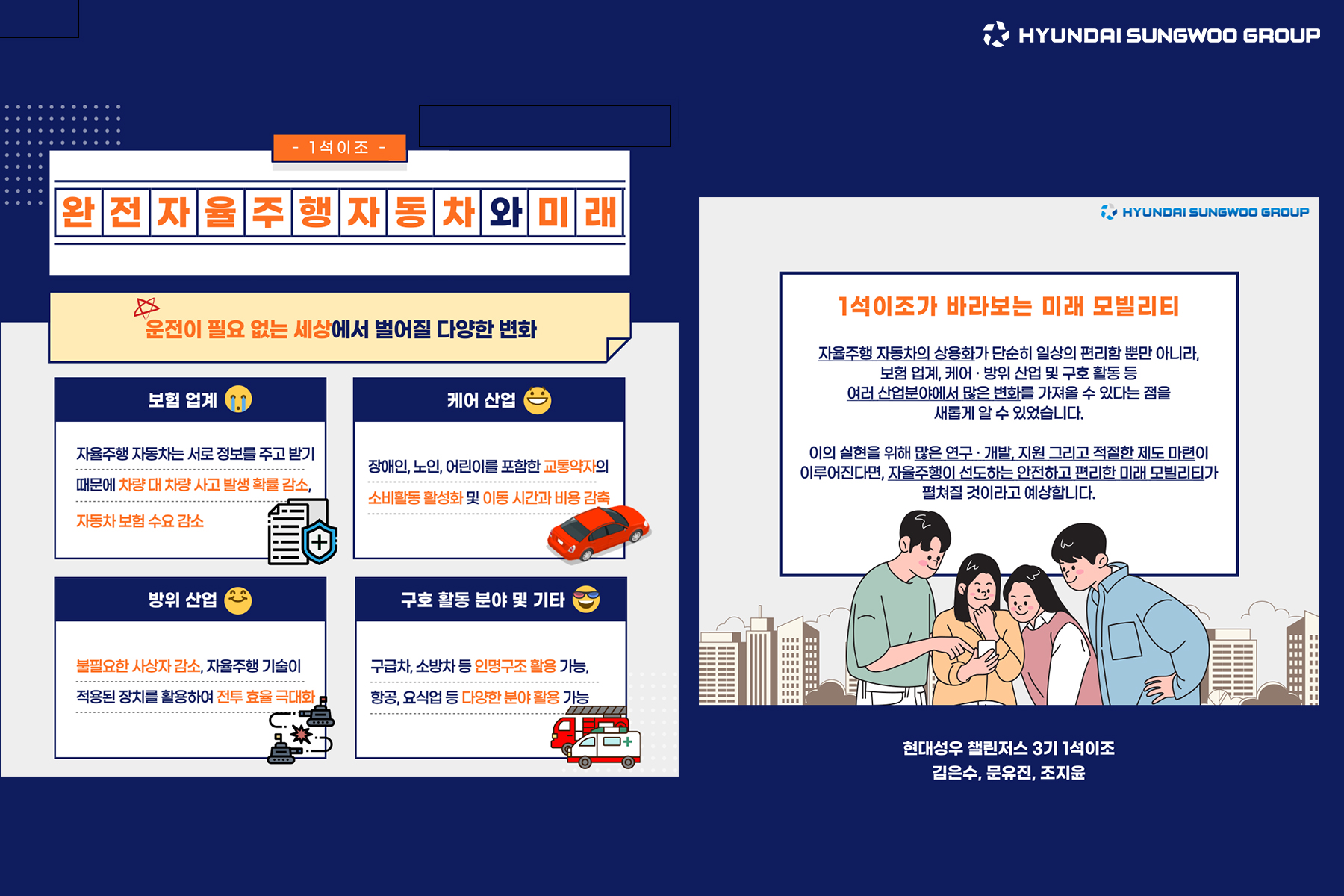 HYUNDAI SUNGWOO GROUP

- 1석이조 -

완전자율주행자동차와미래

운전이 필요 없는 세상에서 벌어질 다양한 변화

보험 업계

자율주행 자동차는 서로 정보를 주고 받기 때문에 차량 대 차량 사고 발생 확률 감소, 자동차 보험 수요 감소

케어 산업

장애인, 노인, 어린이를 포함한 교통약자의 소비활동 활성화 및 이동 시간과 비용 감축

방위 산업

불필요한 사상자 감소, 자율주행 기술이 적용된 장치를 활용하여 전투 효율 극대화

구호 활동 분야 및 기타

구급차, 소방차 등 인명구조 활용 가능, 항공, 요식업 등 다양한 분야 활용 가능

HYUNDAI SUNGWOO GROUP

1석이조가 바라보는 미래 모빌리티

자율주행 자동차의 상용화가 단순히 일상의 편리함 뿐만 아니라, 보험 업계, 케어 · 방위 산업 및 구호 활동 등 여러 산업분야에서 많은 변화를 가져올 수 있다는 점을 새롭게 알 수 있었습니다.

이의 실현을 위해 많은 연구 · 개발, 지원 그리고 적절한 제도 마련이 이루어진다면, 자율주행이 선도하는 안전하고 편리한 미래 모빌리티가 펼쳐질 것이라고 예상합니다.

현대성우 챌린저스 3기 1석이조
김은수, 문유진, 조지윤