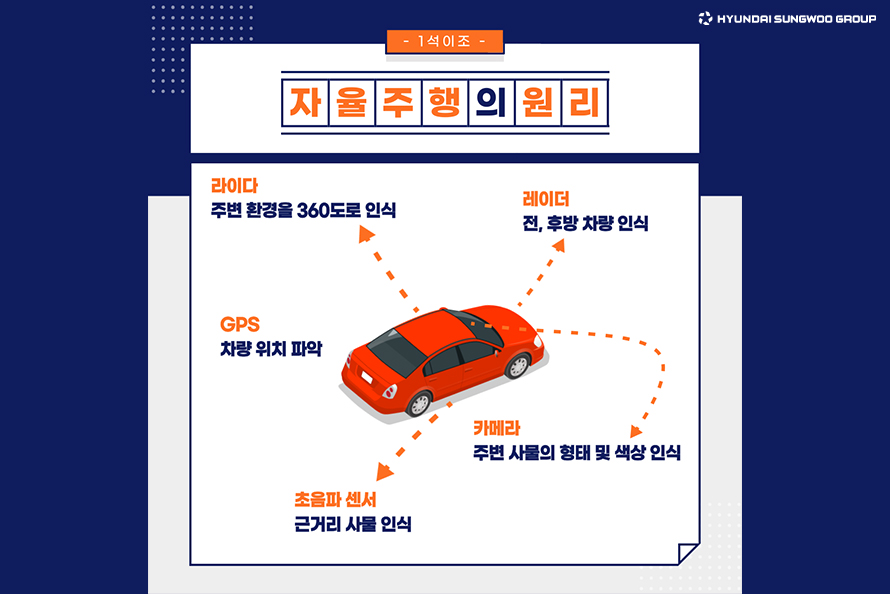 HYUNDAI SUNGWOO GROUP

- 1석이조 -

자율주행의원리

라이다
주변 환경을 360도로 인식

레이더
전, 후방 차량 인식

GPS
차량 위치 파악

카메라
주변 사물의 형태 및 색상 인식

초음파 센서
근거리 사물 인식